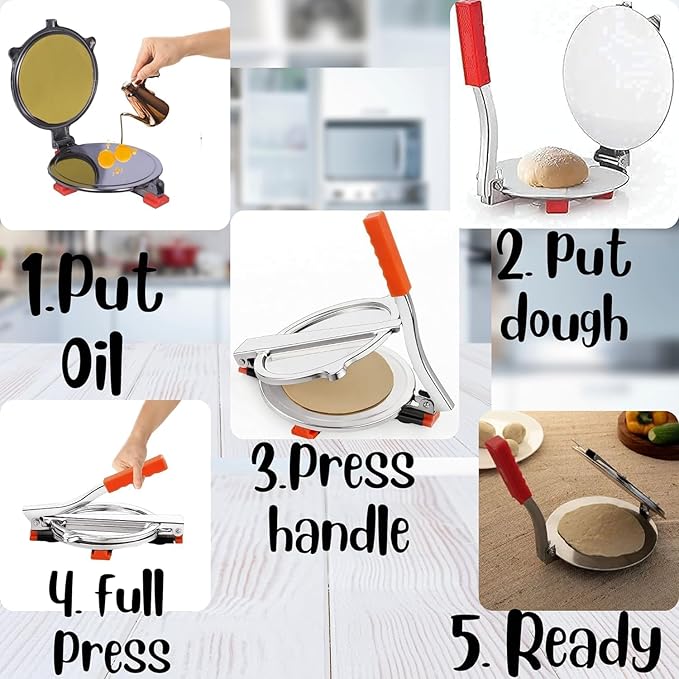 1.Put Oil

2. Put dough

3.Press handle

4. full Press

5. Ready